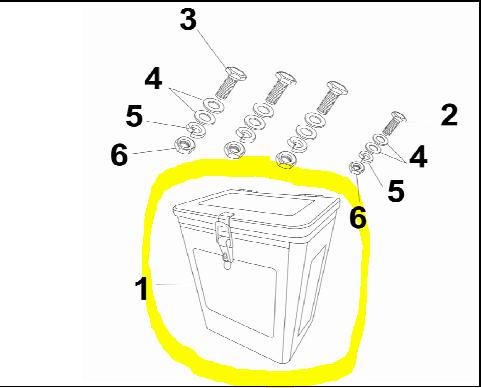 3
4
5
6
2
4
5
6
1