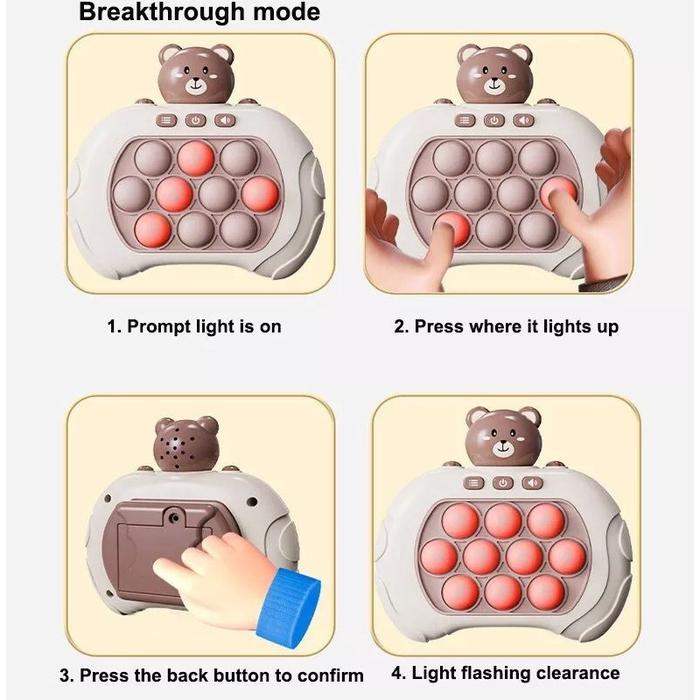 Breakthrough mode

1. Prompt light is on

2. Press where it lights up

3. Press the back button to confirm

4. Light flashing clearance