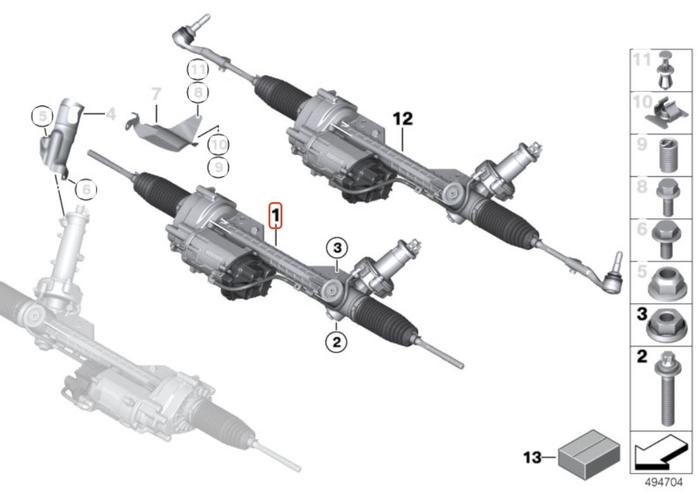 11
8
7
5
4
10
9
6
12
1
3
2
11
10
9
8
6
5
3
2
13
494704