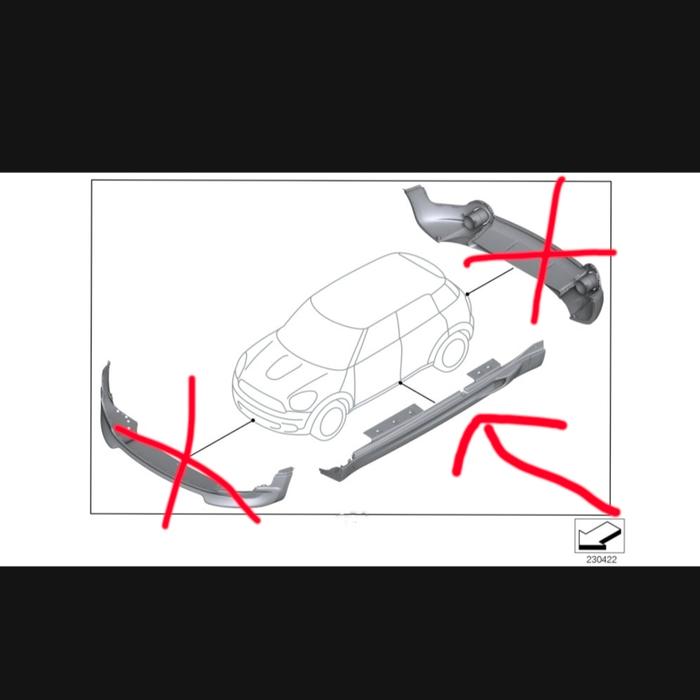 230422