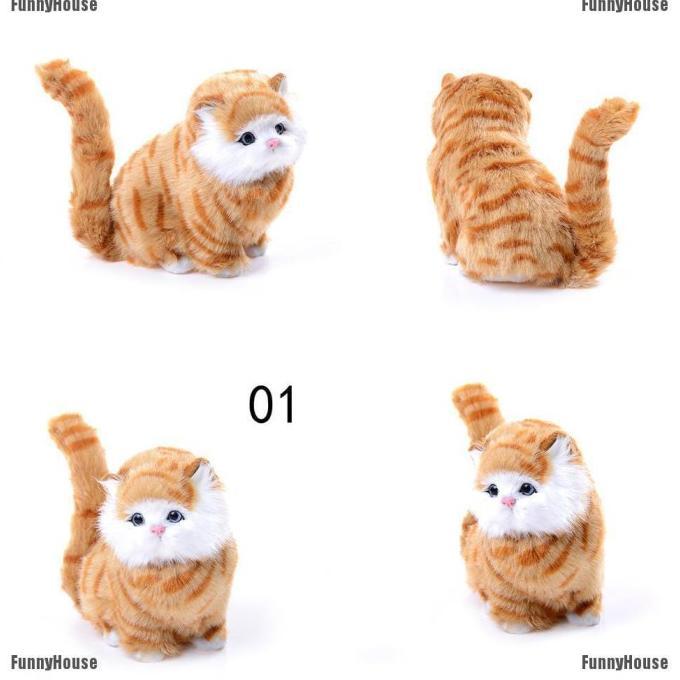 FunnyHouse FunnyHouse

01

FunnyHouse FunnyHouse