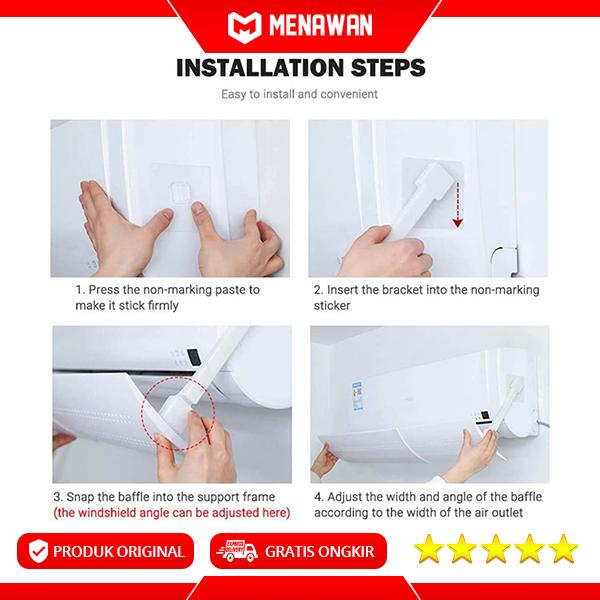 MENAWAN

INSTALLATION STEPS

Easy to install and convenient

1. Press the non-marking paste to make it stick firmly

2. Insert the bracket into the non-marking sticker

3. Snap the baffle into the support frame (the windshield angle can be adjusted here)

4. Adjust the width and angle of the baffle according to the width of the air outlet

PRODUK ORIGINAL

EXPRESS DELIVERY

GRATIS ONGKIR