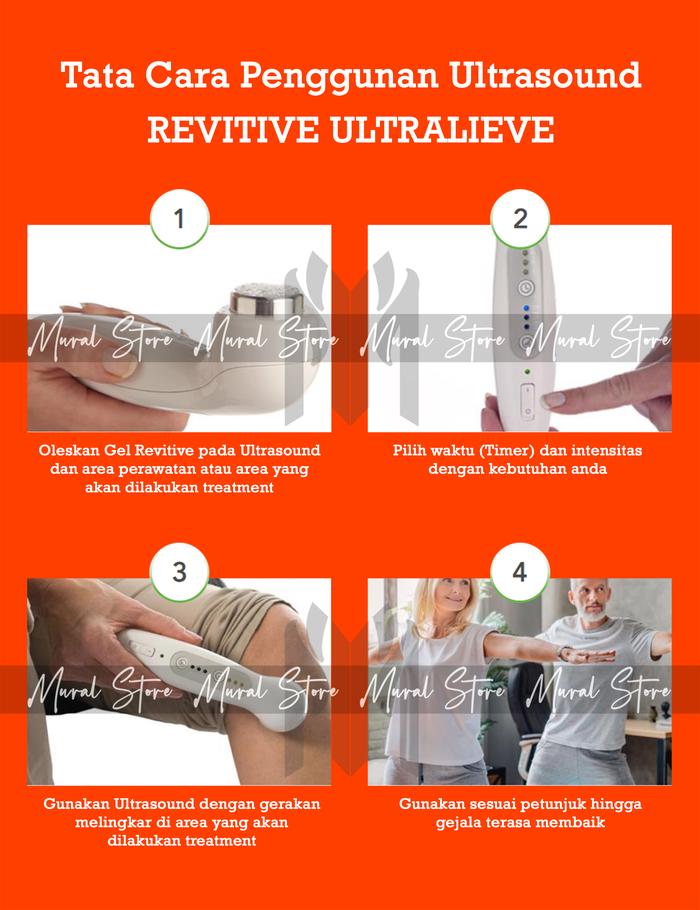 Tata Cara Penggunan Ultrasound
REVITIVE ULTRALIEVE

1

Mural Store Mural Store

Oleskan Gel Revitive pada Ultrasound dan area perawatan atau area yang akan dilakukan treatment

2

Mural Store Mural Store

Pilih waktu (Timer) dan intensitas dengan kebutuhan anda

3

Mural Store Mural Store

Gunakan Ultrasound dengan gerakan melingkar di area yang akan dilakukan treatment

4

Mural Store Mural Store

Gunakan sesuai petunjuk hingga gejala terasa membaik