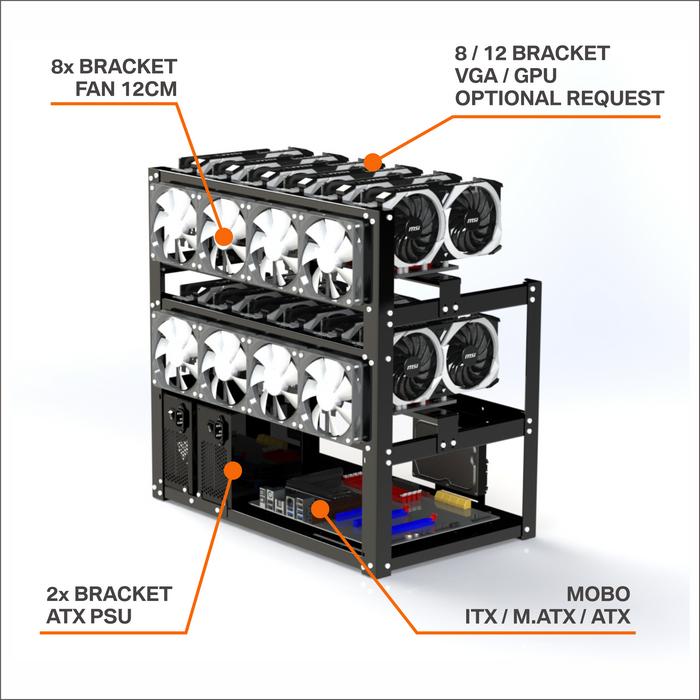 8x BRACKET
FAN 12CM

8 / 12 BRACKET
VGA / GPU
OPTIONAL REQUEST

msi

msi

msi

msi

2x BRACKET
ATX PSU

MOBO
ITX / M.ATX / ATX