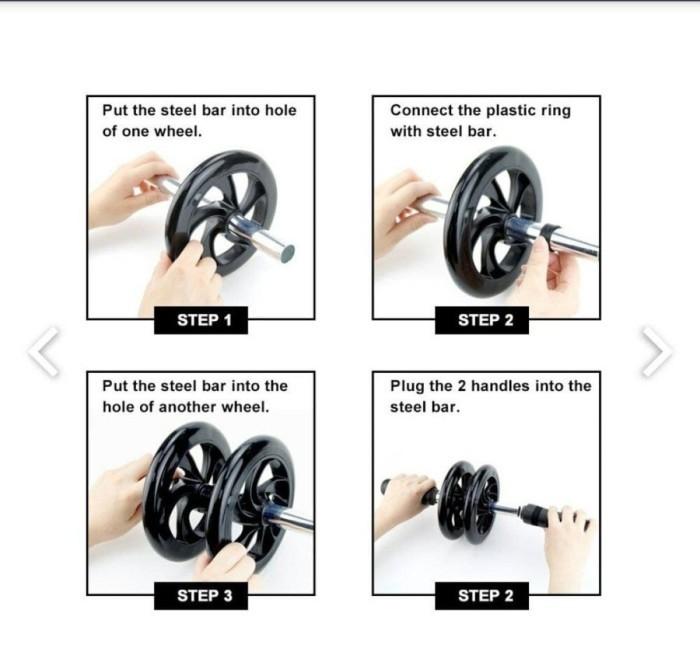 Put the steel bar into hole of one wheel.

STEP 1

Connect the plastic ring with steel bar.

STEP 2

Put the steel bar into the hole of another wheel.

STEP 3

Plug the 2 handles into the steel bar.

STEP 2