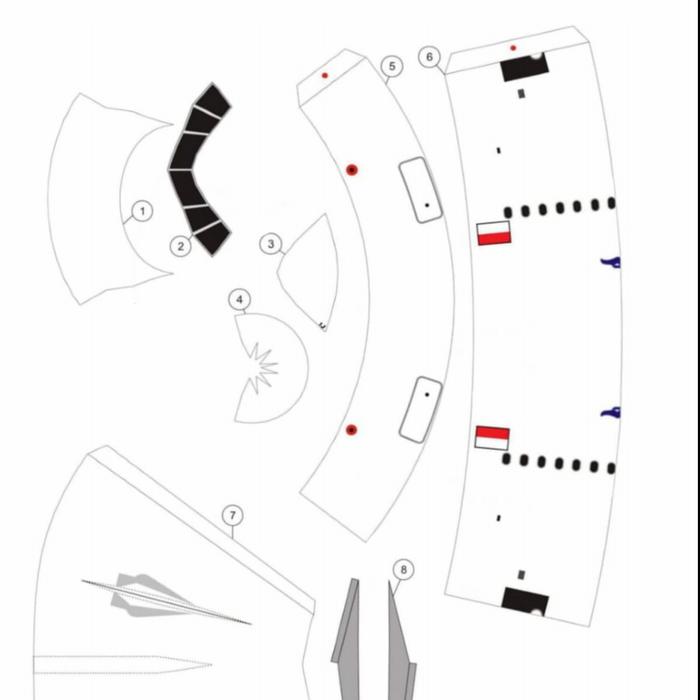 1
2
3
4
5
6
7
8