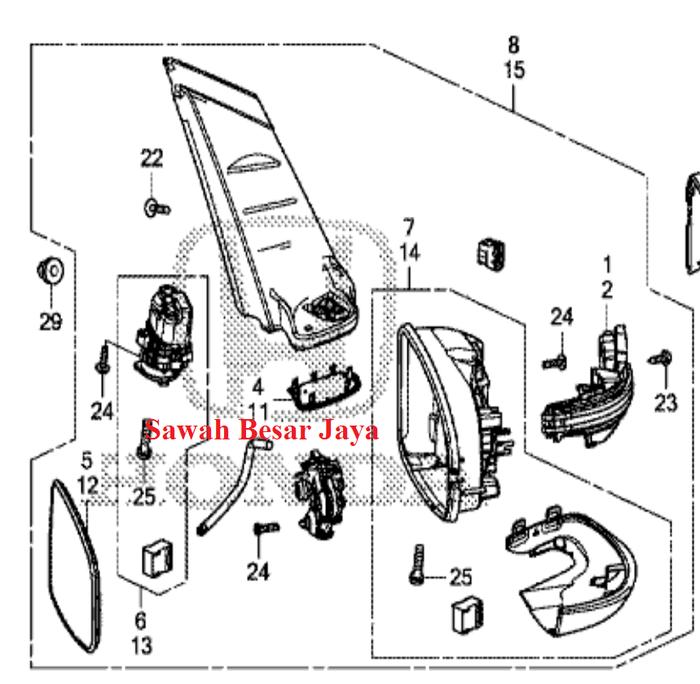 8
15

22

7
14

1
2

29

24

24

23

4
11

Sawah Besar Jaya

5
12

25

24

25

6
13