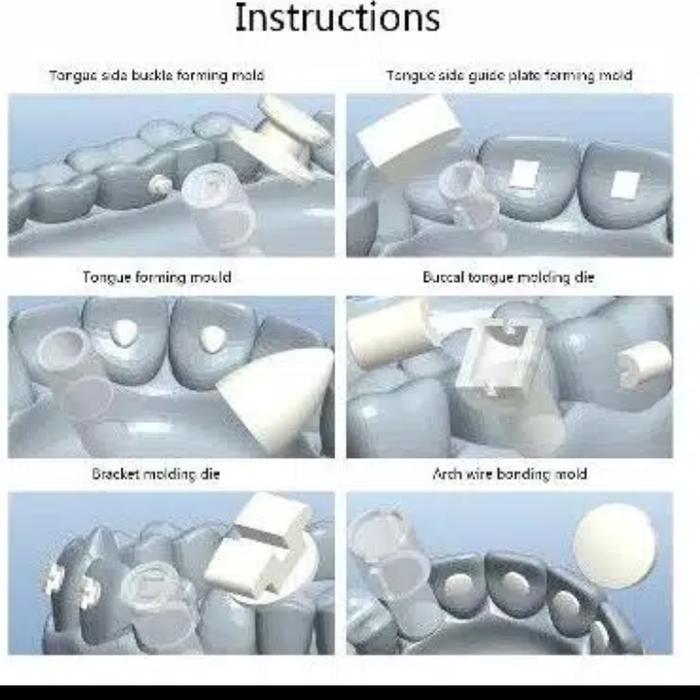 Instructions

Tongue side buckle forming mold

Tongue side guide plate forming mold

Tongue forming mould

Buccal tongue molding die

Bracket molding die

Arch wire bonding mold