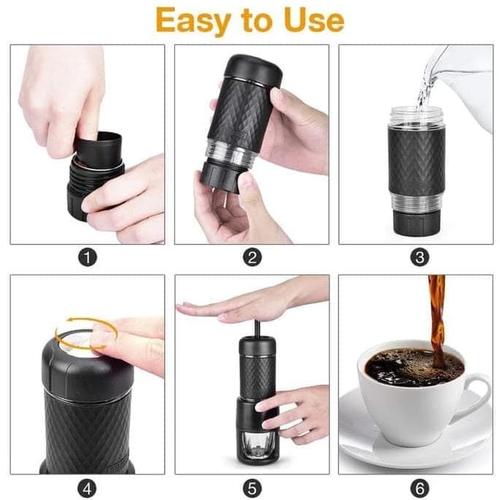 Easy to Use

1

2

3

4

5

6