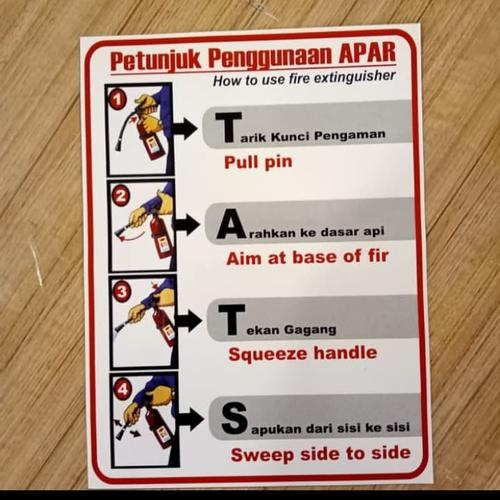 Petunjuk Penggunaan APAR
How to use fire extinguisher

1
Tarik Kunci Pengaman
Pull pin

2
Arahkan ke dasar api
Aim at base of fir

3
Tekan Gagang
Squeeze handle

4
Sapukan dari sisi ke sisi
Sweep side to side