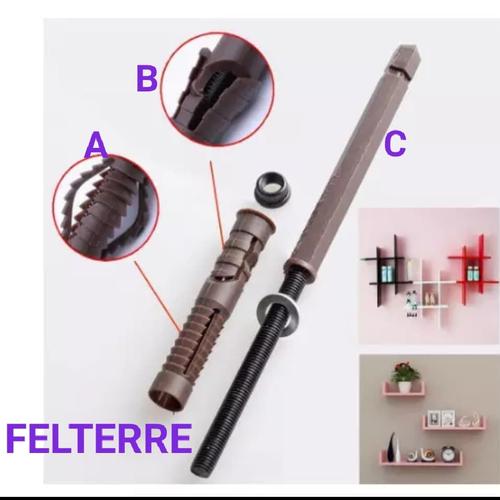 B

A

C

FELTERRE