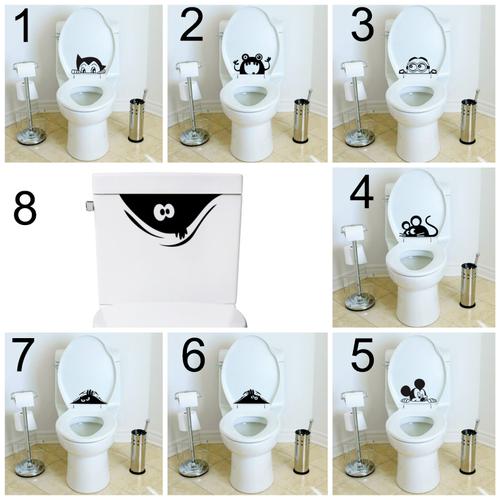 1

2

3

8

4

7

6

5