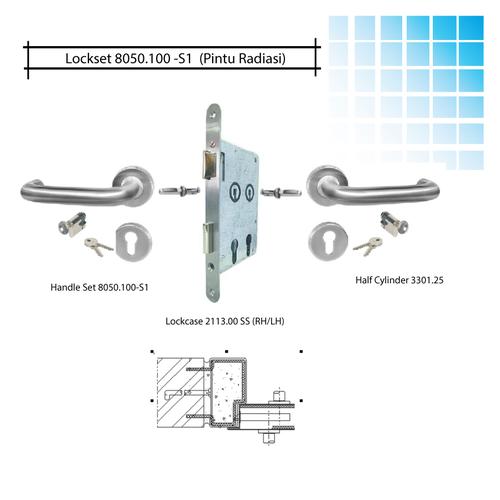 Lockset 8050.100 -S1 (Pintu Radiasi)

Handle Set 8050.100-S1

Half Cylinder 3301.25

Lockcase 2113.00 SS (RH/LH)