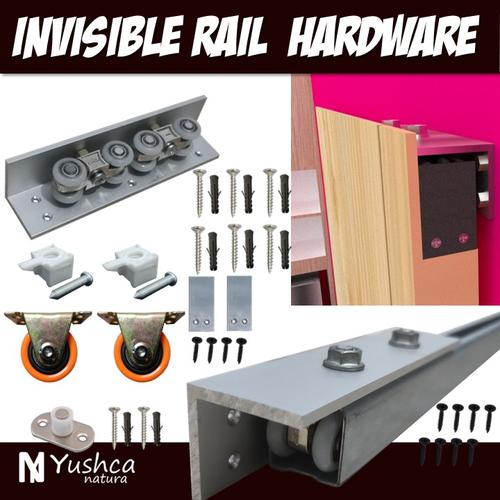 INVISIBLE RAIL HARDWARE

Yushca
natura