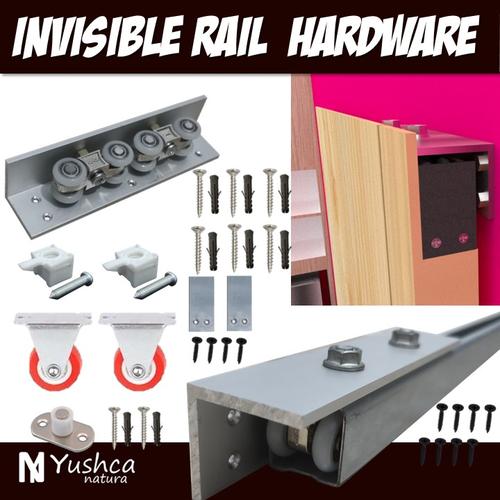 INVISIBLE RAIL HARDWARE

Yushca natura