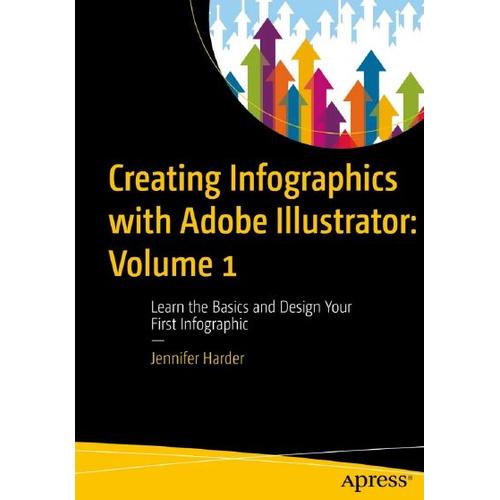 Creating Infographics with Adobe Illustrator: Volume 1

Learn the Basics and Design Your First Infographic

—

Jennifer Harder

apress®