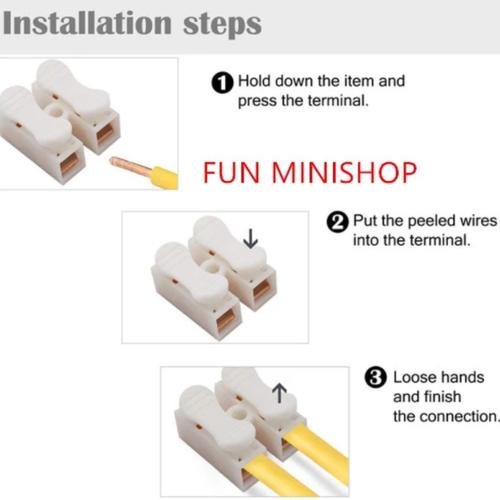 Installation steps

1 Hold down the item and press the terminal.

FUN MINISHOP

2 Put the peeled wires into the terminal.

3 Loose hands and finish the connection.