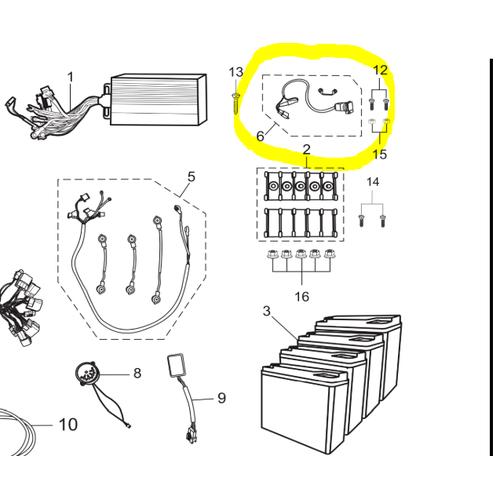 1
13
12
6
15
2
5
14
16
3
8
9
10