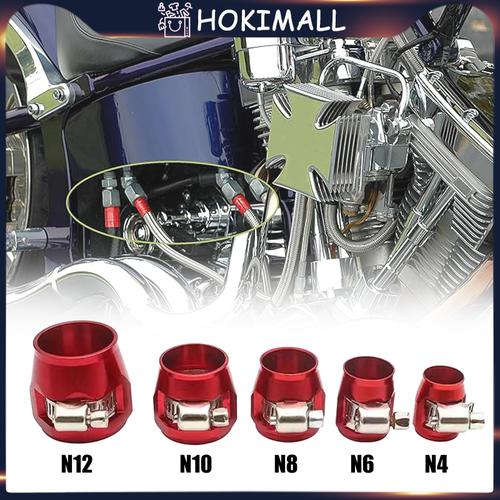 HOKIMALL

N12 N10 N8 N6 N4