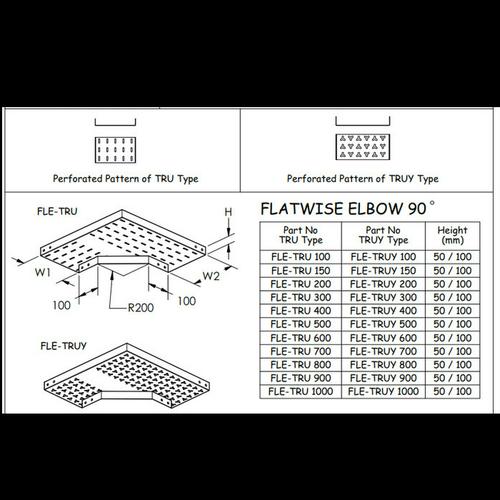 Perforated Pattern of TRU Type

Perforated Pattern of TRUY Type

FLE-TRU

H

W1

W2

100

R200

100

FLE-TRUY

FLATWISE ELBOW 90°

| Part No TRU Type | Part No TRUY Type | Height (mm) |
|---|---|---|
| FLE-TRU 100 | FLE-TRUY 100 | 50 / 100 |
| FLE-TRU 150 | FLE-TRUY 150 | 50 / 100 |
| FLE-TRU 200 | FLE-TRUY 200 | 50 / 100 |
| FLE-TRU 300 | FLE-TRUY 300 | 50 / 100 |
| FLE-TRU 400 | FLE-TRUY 400 | 50 / 100 |
| FLE-TRU 500 | FLE-TRUY 500 | 50 / 100 |
| FLE-TRU 600 | FLE-TRUY 600 | 50 / 100 |
| FLE-TRU 700 | FLE-TRUY 700 | 50 / 100 |
| FLE-TRU 800 | FLE-TRUY 800 | 50 / 100 |
| FLE-TRU 900 | FLE-TRUY 900 | 50 / 100 |
| FLE-TRU 1000 | FLE-TRUY 1000 | 50 / 100 |