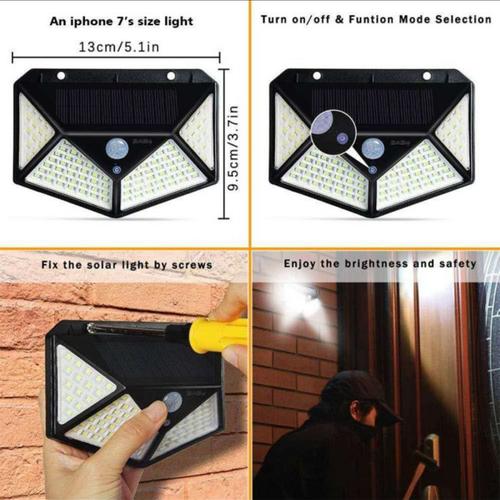 An iphone 7's size light

13cm/5.1in

9.5cm/3.7in

Turn on/off & Funtion Mode Selection

Fix the solar light by screws

Enjoy the brightness and safety