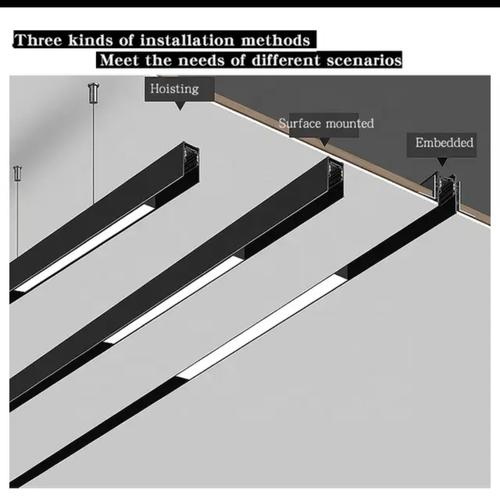 Three kinds of installation methods
Meet the needs of different scenarios

Hoisting

Surface mounted

Embedded