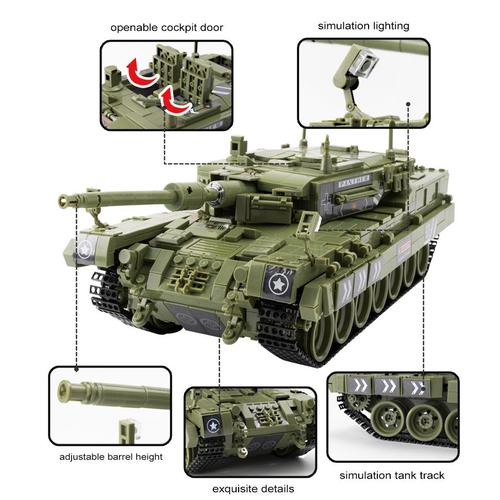 openable cockpit door

simulation lighting

PANTHER

adjustable barrel height

exquisite details

simulation tank track