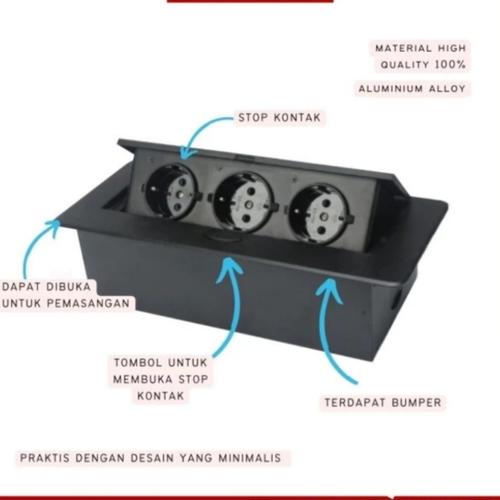 MATERIAL HIGH QUALITY 100%

ALUMINIUM ALLOY

STOP KONTAK

DAPAT DIBUKA UNTUK PEMASANGAN

TOMBOL UNTUK MEMBUKA STOP KONTAK

TERDAPAT BUMPER

PRAKTIS DENGAN DESAIN YANG MINIMALIS