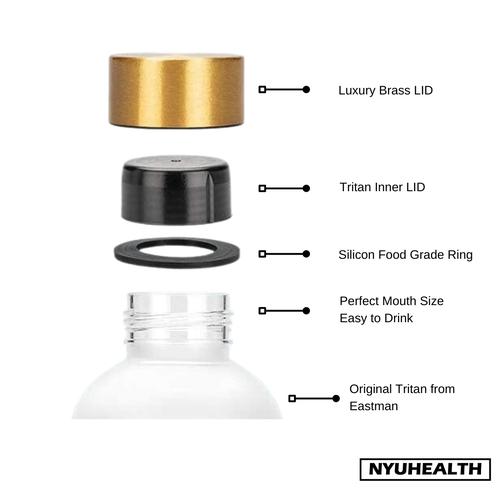 Luxury Brass LID

Tritan Inner LID

Silicon Food Grade Ring

Perfect Mouth Size
Easy to Drink

Original Tritan from
Eastman

NYUHEALTH