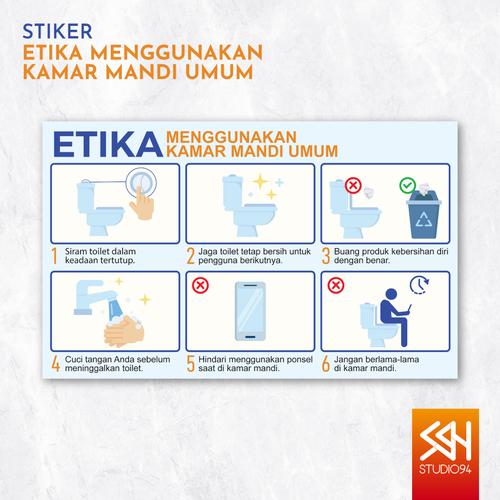 STIKER
ETIKA MENGGUNAKAN KAMAR MANDI UMUM

ETIKA MENGGUNAKAN KAMAR MANDI UMUM

1 Siram toilet dalam keadaan tertutup.

2 Jaga toilet tetap bersih untuk pengguna berikutnya.

3 Buang produk kebersihan diri dengan benar.

4 Cuci tangan Anda sebelum meninggalkan toilet.

5 Hindari menggunakan ponsel saat di kamar mandi.

6 Jangan berlama-lama di kamar mandi.

STUDIO94