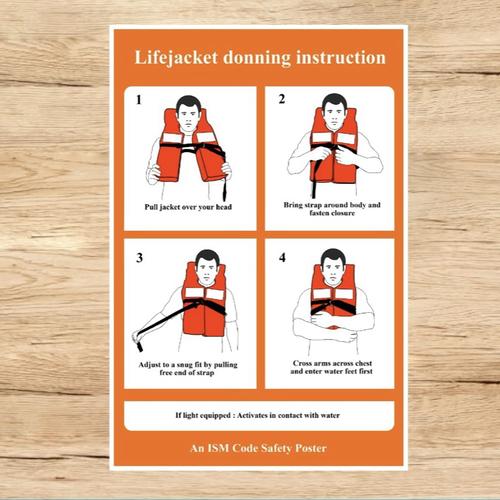 Lifejacket donning instruction

1

Pull jacket over your head

2

Bring strap around body and fasten closure

3

Adjust to a snug fit by pulling free end of strap

4

Cross arms across chest and enter water feet first

If light equipped : Activates in contact with water

An ISM Code Safety Poster