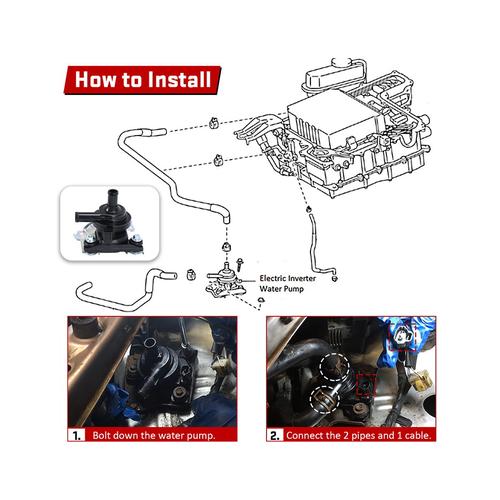 How to Install

Electric Inverter Water Pump

1. Bolt down the water pump.

2. Connect the 2 pipes and 1 cable.