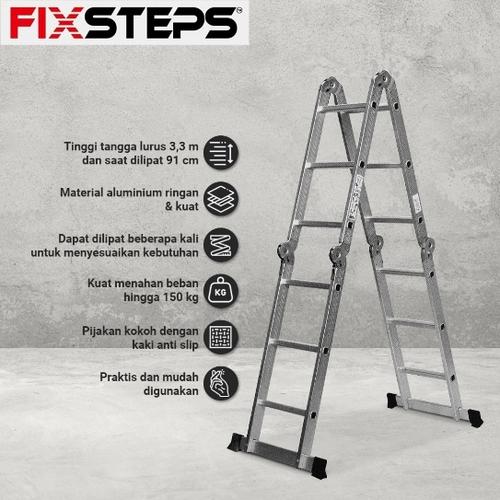 FIXSTEPS®

Tinggi tangga lurus 3,3 m dan saat dilipat 91 cm

Material aluminium ringan & kuat

Dapat dilipat beberapa kali untuk menyesuaikan kebutuhan

Kuat menahan beban hingga 150 kg

KG

Pijakan kokoh dengan kaki anti slip

Praktis dan mudah digunakan