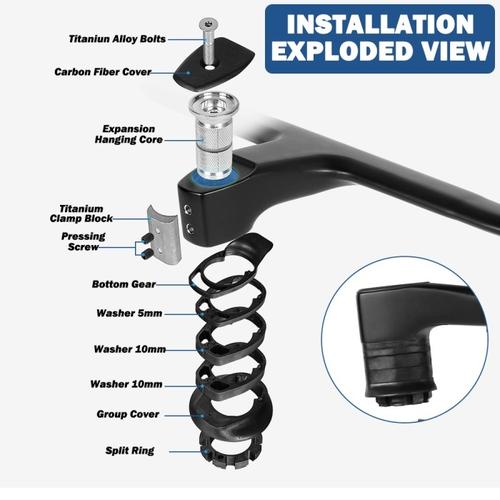 INSTALLATION EXPLODED VIEW

Titaniun Alloy Bolts

Carbon Fiber Cover

Expansion Hanging Core

Titanium Clamp Block

Pressing Screw

Bottom Gear

Washer 5mm

Washer 10mm

Washer 10mm

Group Cover

Split Ring