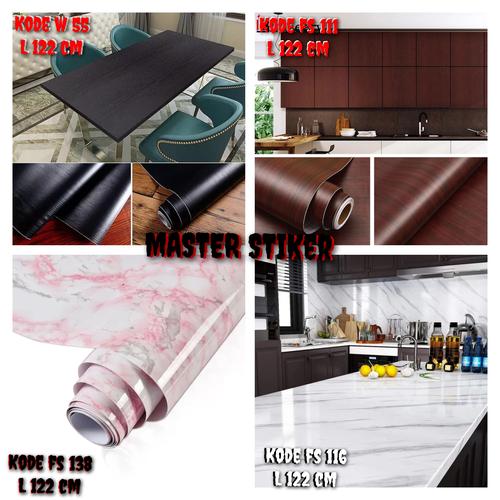 KODE W 55
L 122 CM

KODE FS 111
L 122 CM

MASTER STIKER

KODE FS 138
L 122 CM

KODE FS 116
L 122 CM