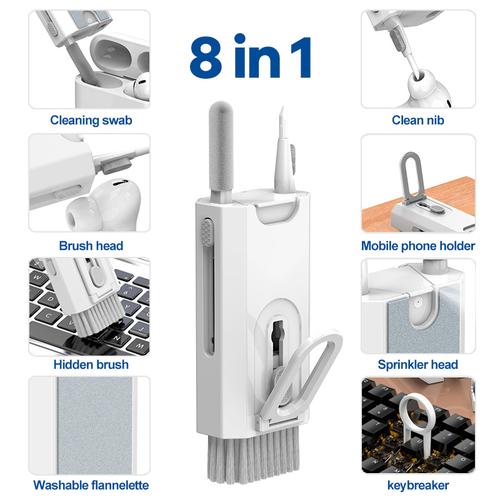 8 in 1

Cleaning swab

Brush head

Hidden brush

Washable flannelette

Clean nib

Mobile phone holder

Sprinkler head

keybreaker