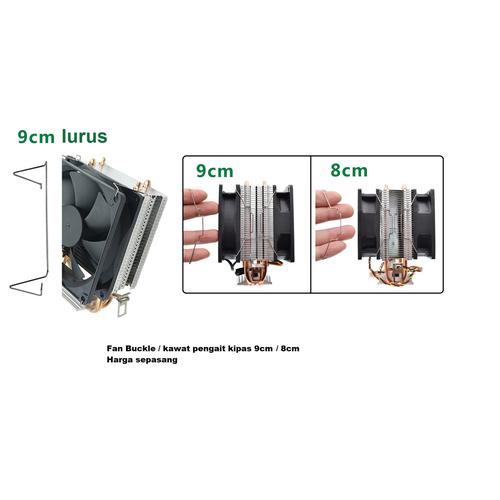 9cm lurus

9cm

8cm

Fan Buckle / kawat pengait kipas 9cm / 8cm
Harga sepasang