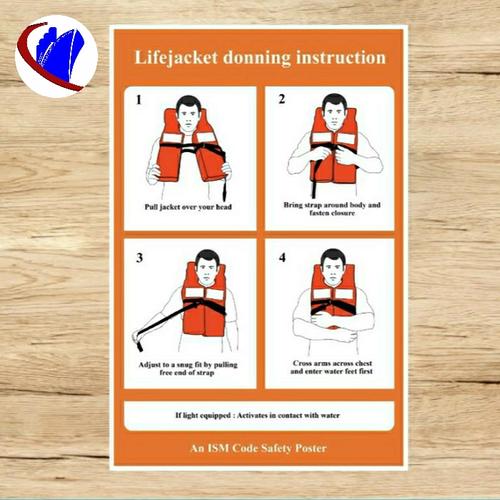 Lifejacket donning instruction

1

Pull jacket over your head

2

Bring strap around body and fasten closure

3

Adjust to a snug fit by pulling free end of strap

4

Cross arms across chest and enter water feet first

If light equipped : Activates in contact with water

An ISM Code Safety Poster