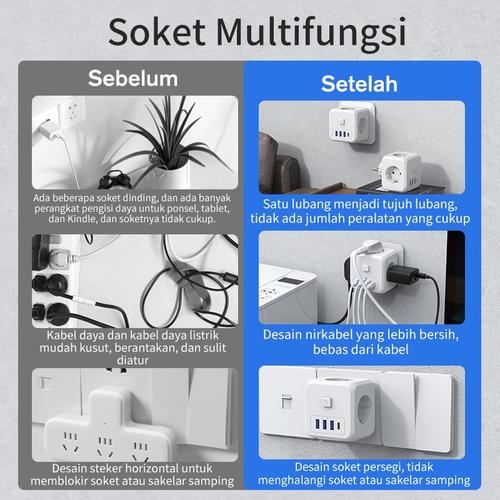 Soket Multifungsi

Sebelum

Ada beberapa soket dinding, dan ada banyak perangkat pengisi daya untuk ponsel, tablet, dan Kindle, dan soketnya tidak cukup.

Kabel daya dan kabel daya listrik mudah kusut, berantakan, dan sulit diatur

Desain steker horizontal untuk memblokir soket atau sakelar samping

Setelah

Satu lubang menjadi tujuh lubang, tidak ada jumlah peralatan yang cukup

Desain nirkabel yang lebih bersih, bebas dari kabel

Desain soket persegi, tidak menghalangi soket atau sakelar samping