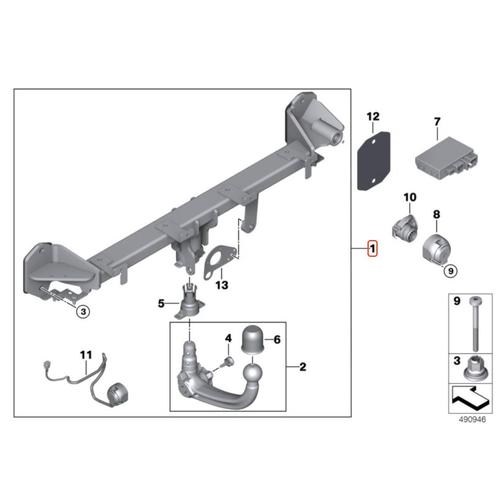 12
7
10
8
1
9
13
3
5
4
6
2
11
9
3
490946