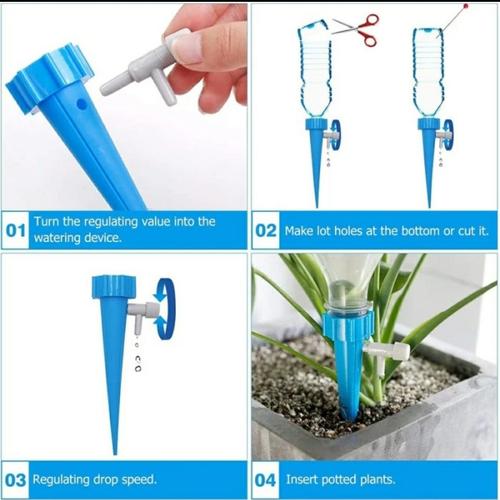 01 Turn the regulating value into the watering device.

02 Make lot holes at the bottom or cut it.

03 Regulating drop speed.

04 Insert potted plants.