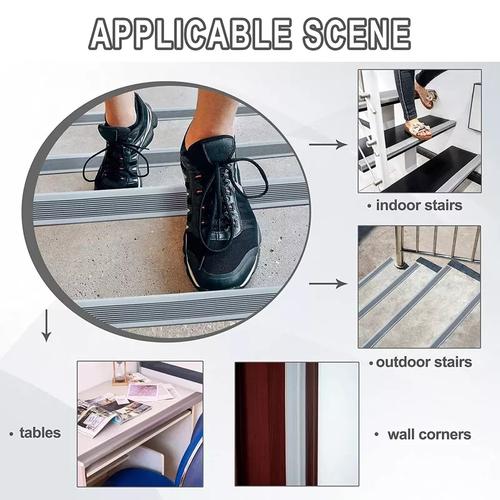 APPLICABLE SCENE

• indoor stairs

• outdoor stairs

• tables

• wall corners