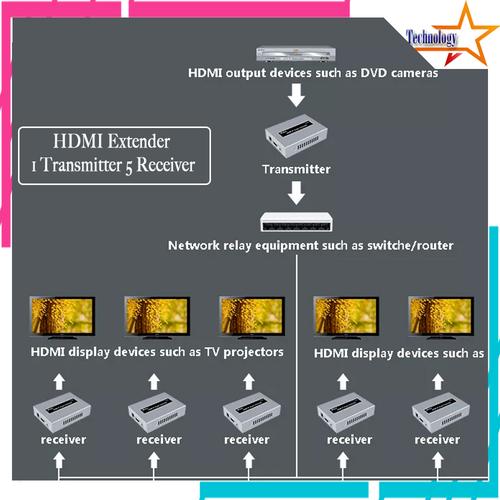 Technology

HDMI output devices such as DVD cameras

HDMI Extender
1 Transmitter 5 Receiver

Transmitter

Network relay equipment such as switche/router

HDMI display devices such as TV projectors

HDMI display devices such as

receiver receiver receiver receiver receiver