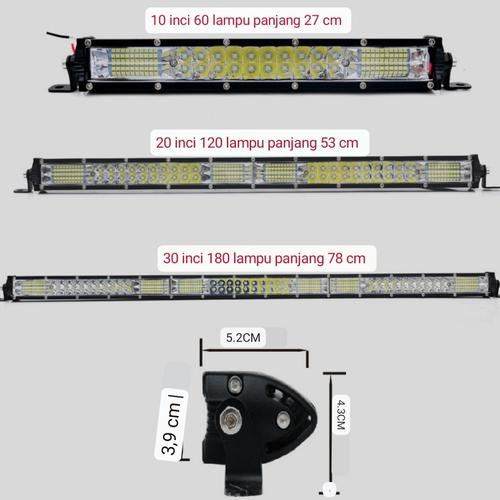 10 inci 60 lampu panjang 27 cm

20 inci 120 lampu panjang 53 cm

30 inci 180 lampu panjang 78 cm

5.2CM

3,9 cm

4.3CM