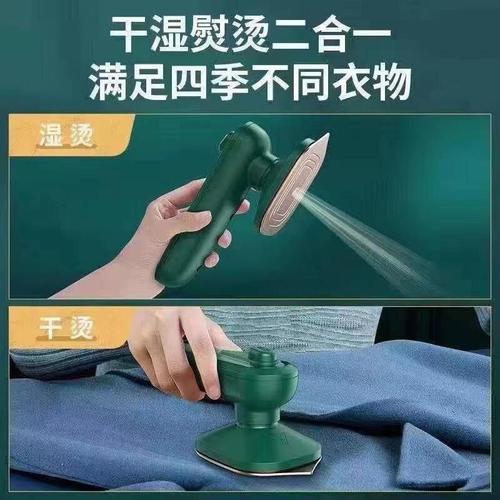 干湿熨烫二合一
满足四季不同衣物

湿烫

干烫