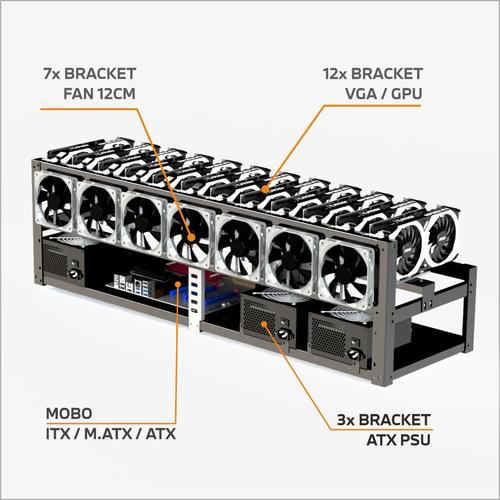 7x BRACKET
FAN 12CM

12x BRACKET
VGA / GPU

MOBO
ITX / M.ATX / ATX

3x BRACKET
ATX PSU