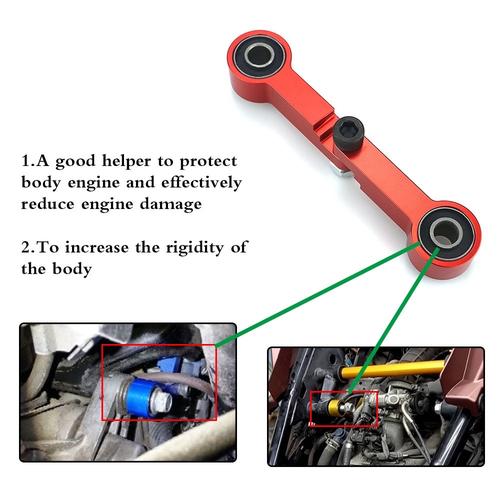 1.A good helper to protect body engine and effectively reduce engine damage

2.To increase the rigidity of the body