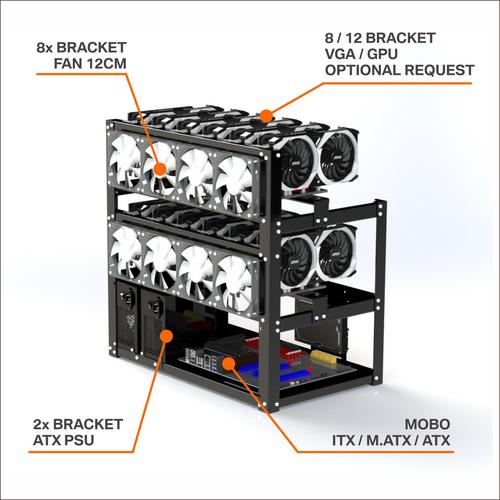 8x BRACKET
FAN 12CM

8 / 12 BRACKET
VGA / GPU
OPTIONAL REQUEST

2x BRACKET
ATX PSU

MOBO
ITX / M.ATX / ATX