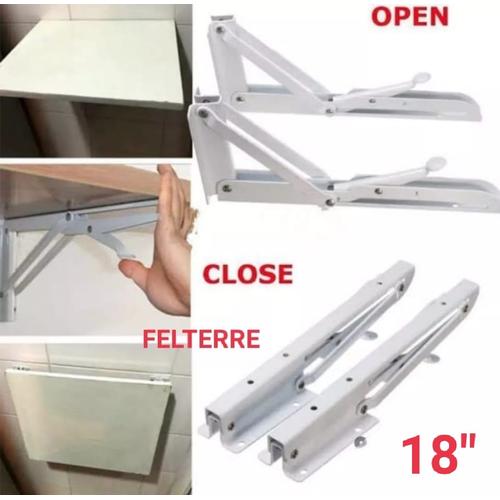 OPEN

CLOSE

FELTERRE

18"