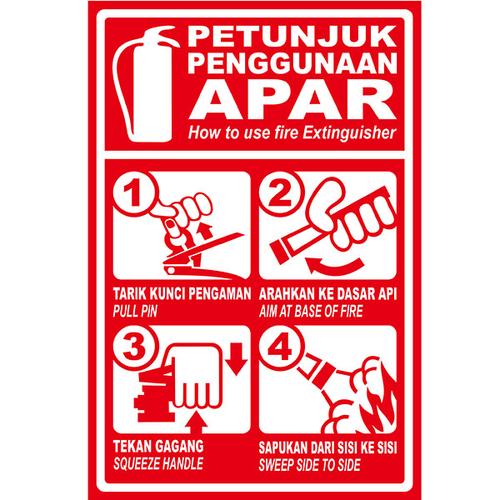 PETUNJUK PENGGUNAAN APAR

How to use fire Extinguisher

1

TARIK KUNCI PENGAMAN
PULL PIN

2

ARAHKAN KE DASAR API
AIM AT BASE OF FIRE

3

TEKAN GAGANG
SQUEEZE HANDLE

4

SAPUKAN DARI SISI KE SISI
SWEEP SIDE TO SIDE